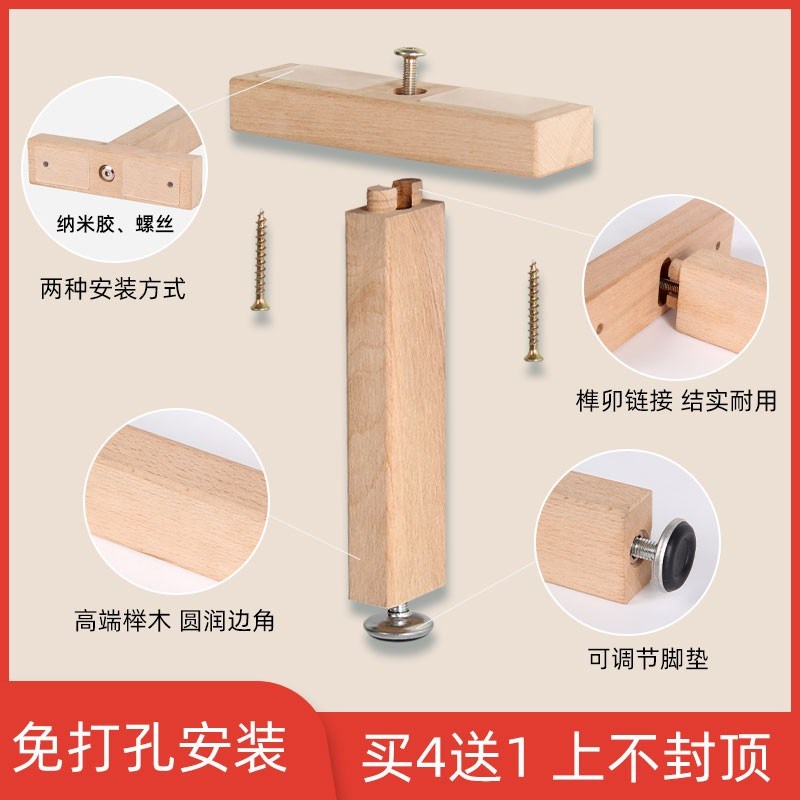 纳米胶、螺丝

两种安装方式

榫卯链接 结实耐用

高端榉木 圆润边角

可调节脚垫

免打孔安装

买4送1 上不封顶