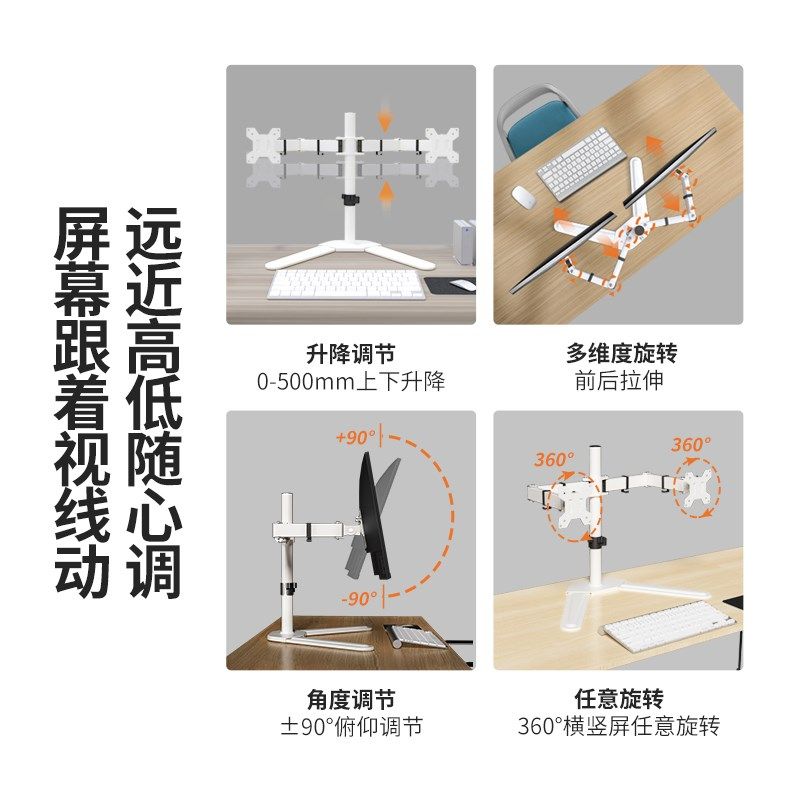 远近高低随心调
屏幕跟着视线动

升降调节
0-500mm上下升降

多维度旋转
前后拉伸

+90°
-90°

角度调节
±90°俯仰调节

360°
360°

任意旋转
360°横竖屏任意旋转