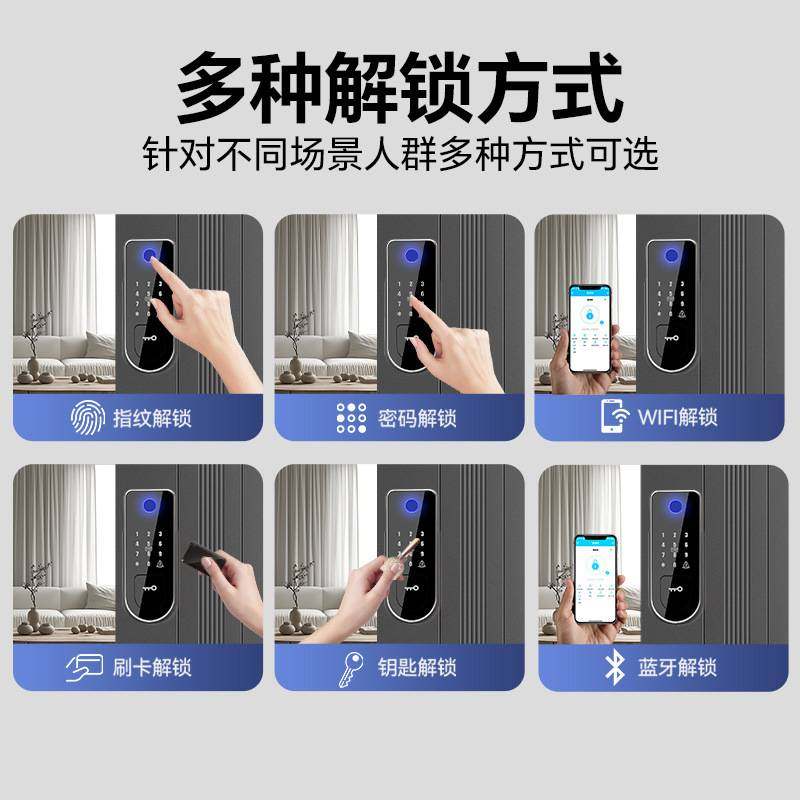 多种解锁方式
针对不同场景人群多种方式可选

指纹解锁

密码解锁

WIFI解锁

刷卡解锁

钥匙解锁

蓝牙解锁