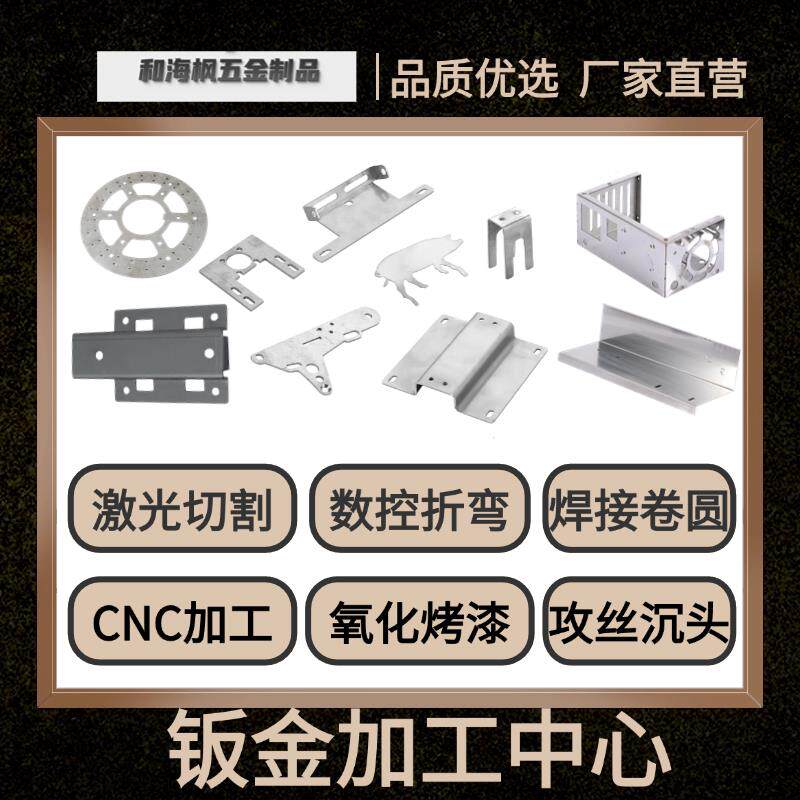 和海枫五金制品

品质优选 厂家直营

激光切割

数控折弯

焊接卷圆

CNC加工

氧化烤漆

攻丝沉头

钣金加工中心