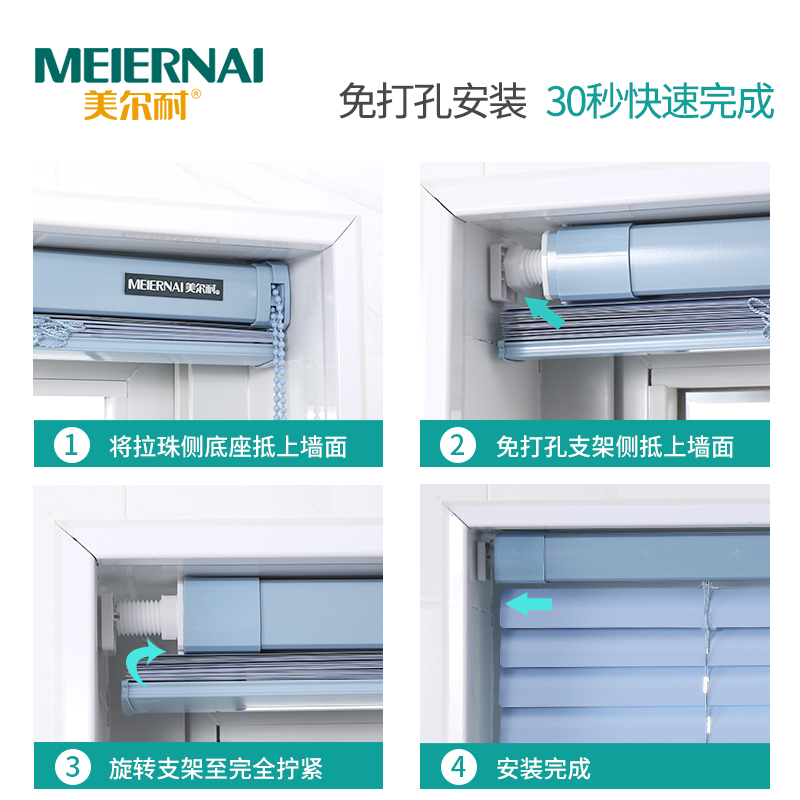 MEIERNAI
美尔耐®

免打孔安装 30秒快速完成

MEIERNAI 美尔耐®

1 将拉珠侧底座抵上墙面

2 免打孔支架侧抵上墙面

3 旋转支架至完全拧紧

4 安装完成