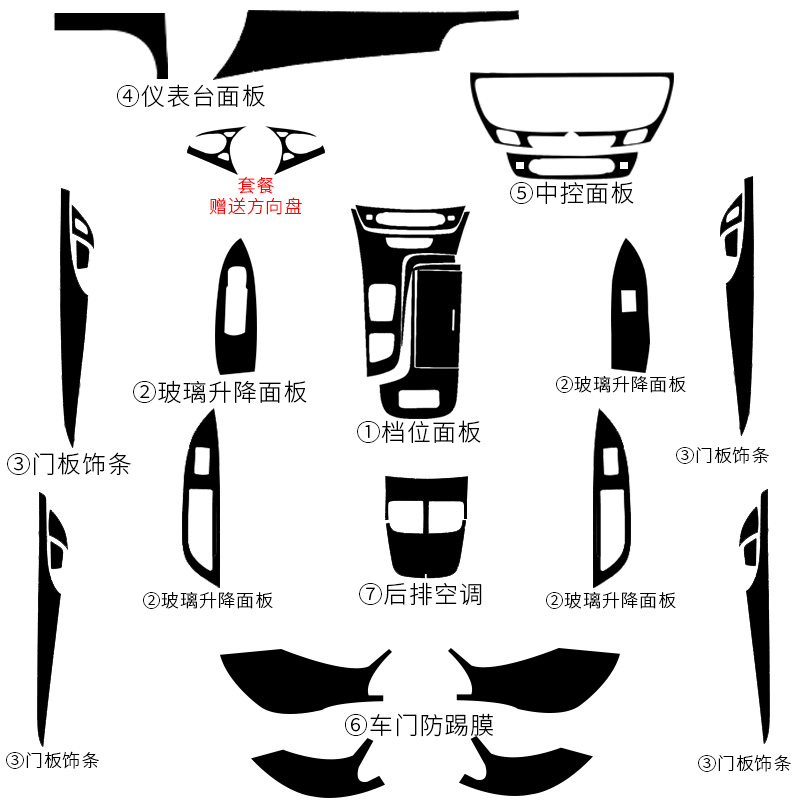 ④仪表台面板

套餐
赠送方向盘

⑤中控面板

②玻璃升降面板

②玻璃升降面板

①档位面板

③门板饰条

③门板饰条

②玻璃升降面板

⑦后排空调

②玻璃升降面板

⑥车门防踢膜

③门板饰条

③门板饰条