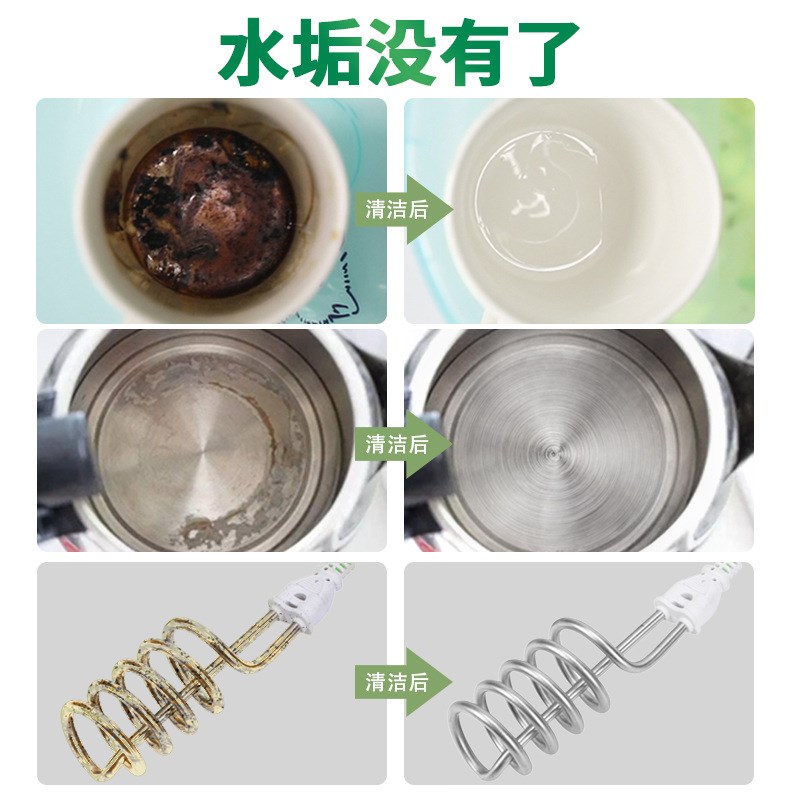 水垢没有了

清洁后

清洁后

清洁后