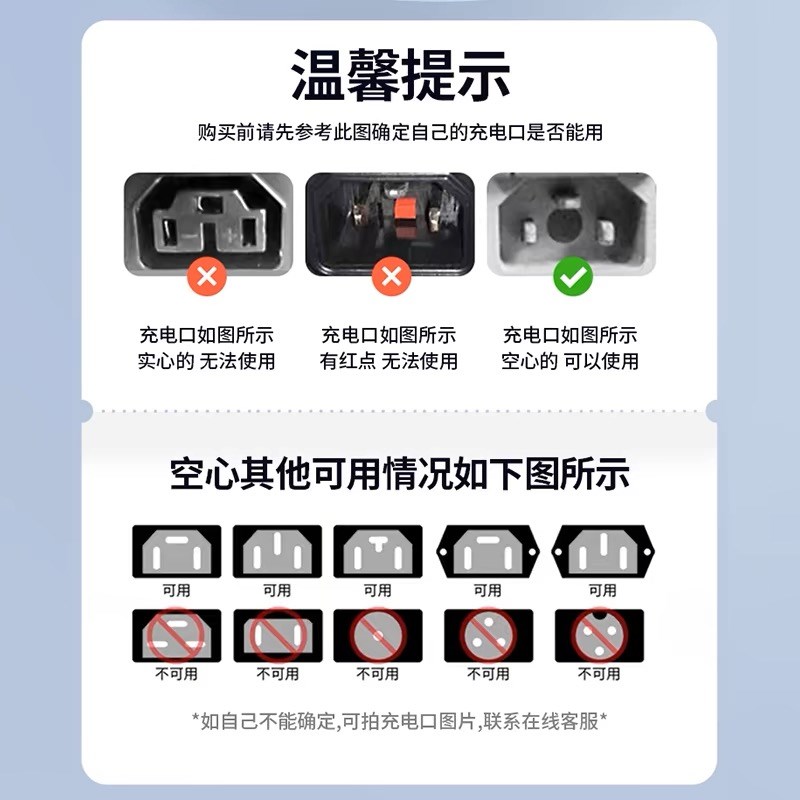 温馨提示

购买前请先参考此图确定自己的充电口是否能用

充电口如图所示
实心的 无法使用

充电口如图所示
有红点 无法使用

充电口如图所示
空心的 可以使用

空心其他可用情况如下图所示

可用 可用 可用 可用 可用

不可用 不可用 不可用 不可用 不可用

*如自己不能确定,可拍充电口图片,联系在线客服*