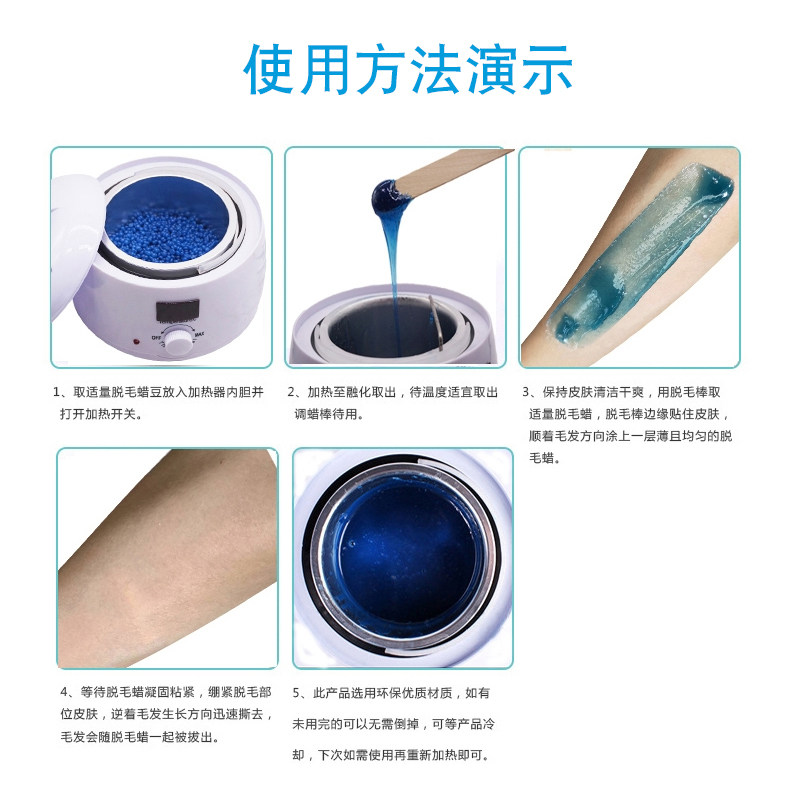 使用方法演示

OFF MAX

1、取适量脱毛蜡豆放入加热器内胆并打开加热开关。

2、加热至融化取出，待温度适宜取出调蜡棒待用。

3、保持皮肤清洁干爽，用脱毛棒取适量脱毛蜡，脱毛棒边缘贴住皮肤，顺着毛发方向涂上一层薄且均匀的脱毛蜡。

4、等待脱毛蜡凝固粘紧，绷紧脱毛部位皮肤，逆着毛发生长方向迅速撕去，毛发会随脱毛蜡一起被拔出。

5、此产品选用环保优质材质，如有未用完的可以无需倒掉，可等产品冷却，下次如需使用再重新加热即可。