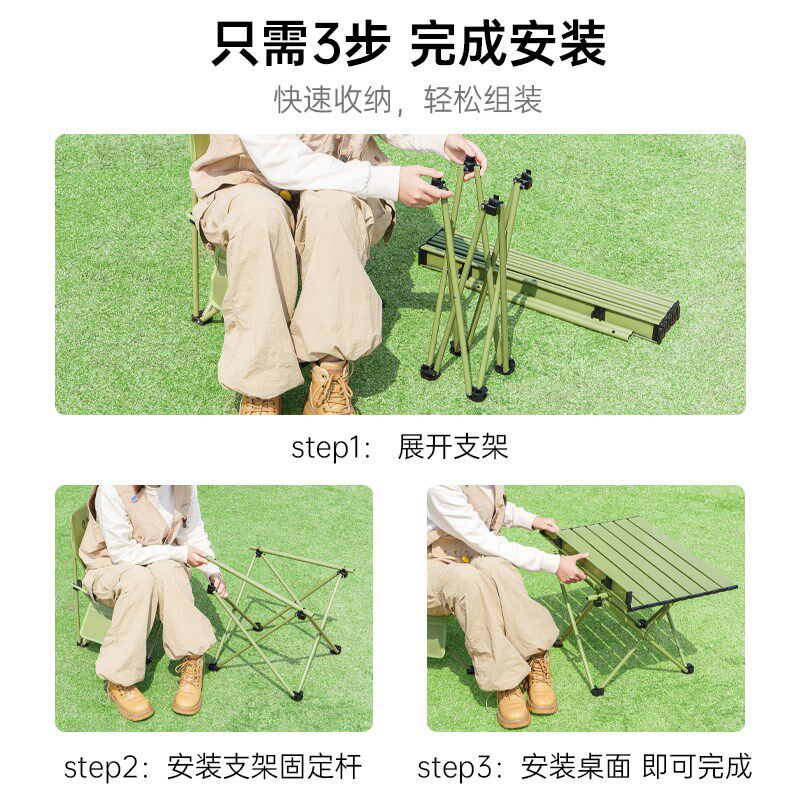 只需3步 完成安装

快速收纳，轻松组装

step1： 展开支架

step2：安装支架固定杆

step3：安装桌面 即可完成