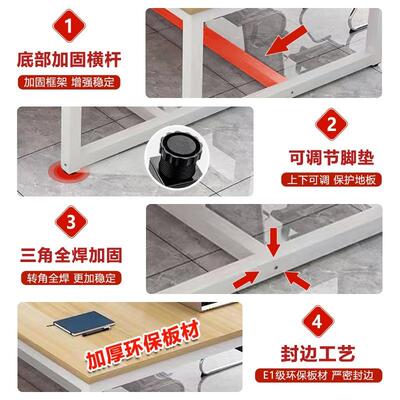 1
底部加固横杆
加固框架 增强稳定

2
可调节脚垫
上下可调 保护地板

3
三角全焊加固
转角全焊 更加稳定

加厚环保板材

4
封边工艺
E1级环保板材 严密封边