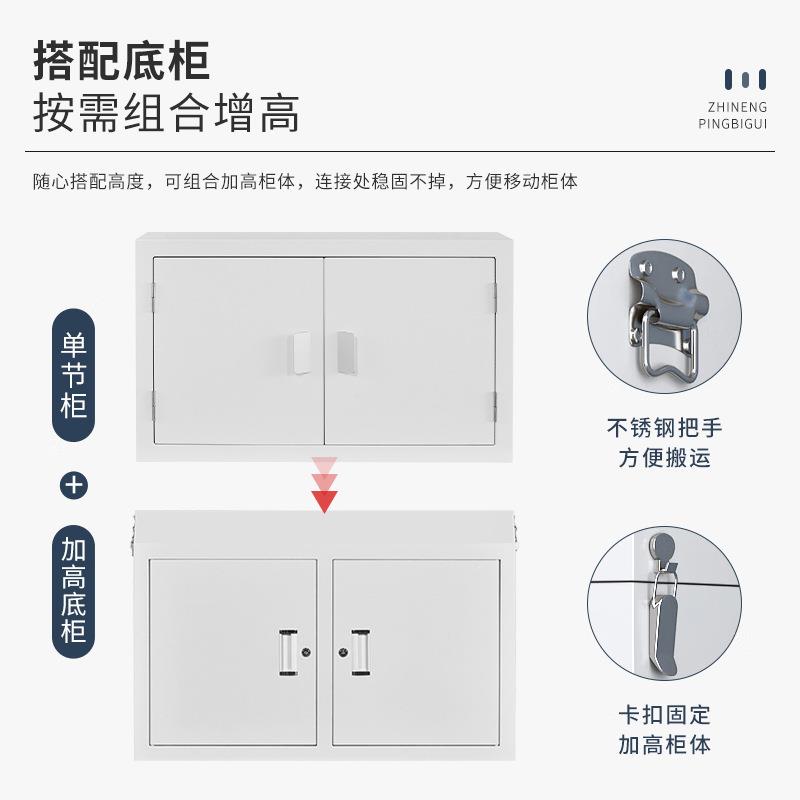 搭配底柜
按需组合增高

ZHINENG
PINGBIGUI

随心搭配高度，可组合加高柜体，连接处稳固不掉，方便移动柜体

单节柜

+

加高底柜

不锈钢把手
方便搬运

卡扣固定
加高柜体