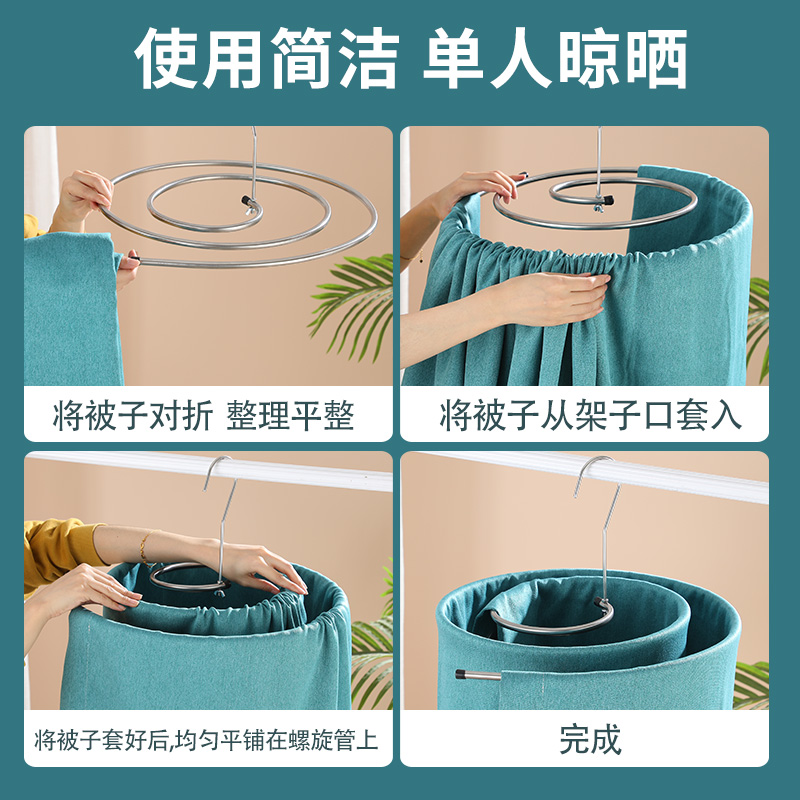 使用简洁 单人晾晒

将被子对折 整理平整

将被子从架子口套入

将被子套好后,均匀平铺在螺旋管上

完成