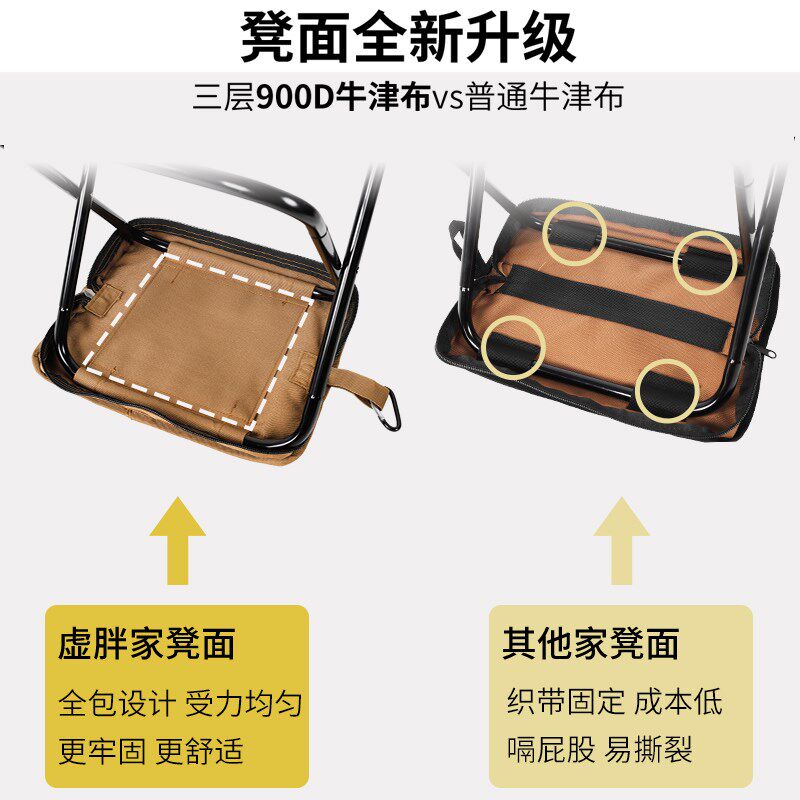 凳面全新升级

三层900D牛津布vs普通牛津布

虚胖家凳面

全包设计 受力均匀

更牢固 更舒适

其他家凳面

织带固定 成本低

嗝屁股 易撕裂