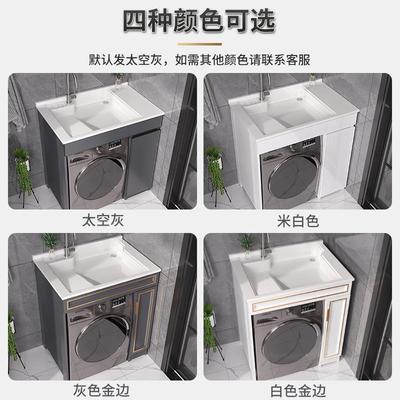 四种颜色可选

默认发太空灰，如需其他颜色请联系客服

太空灰

米白色

灰色金边

白色金边