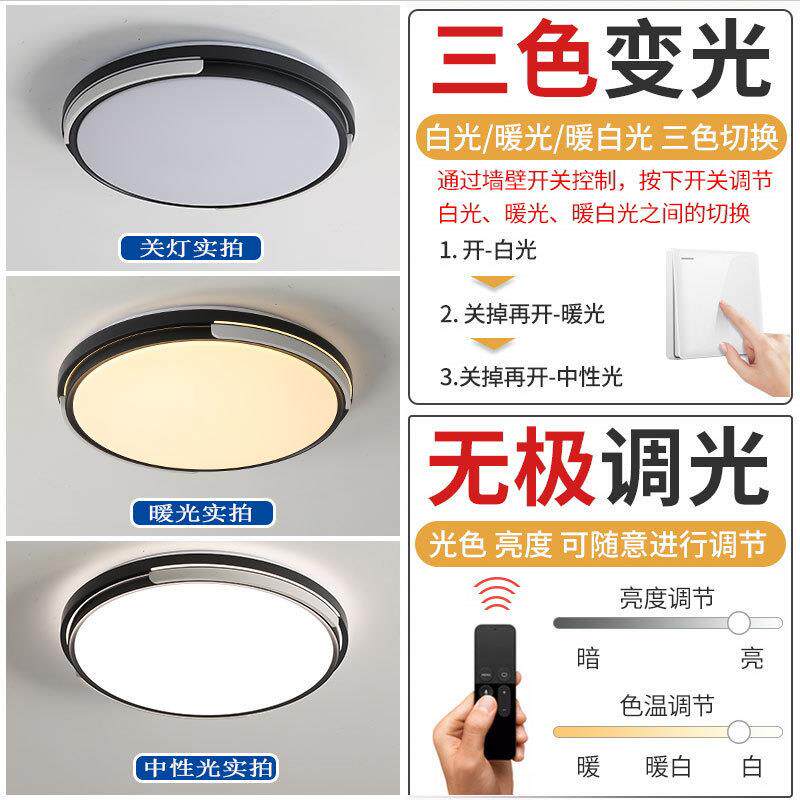 关灯实拍

暖光实拍

中性光实拍

三色变光

白光/暖光/暖白光 三色切换

通过墙壁开关控制，按下开关调节白光、暖光、暖白光之间的切换

1. 开-白光

2. 关掉再开-暖光

3.关掉再开-中性光

无极调光

光色 亮度 可随意进行调节

亮度调节

暗 亮

色温调节

暖 暖白 白