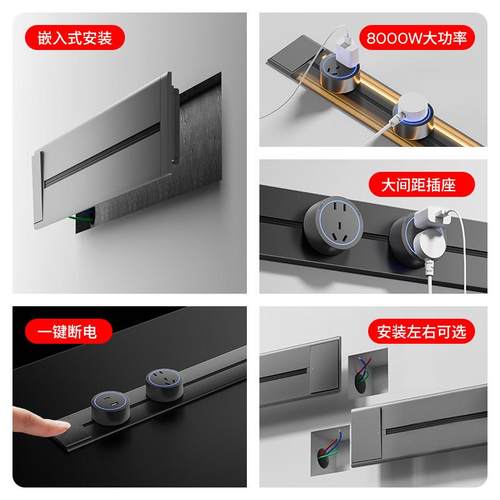 嵌入式安装

8000W大功率

大间距插座

一键断电

安装左右可选