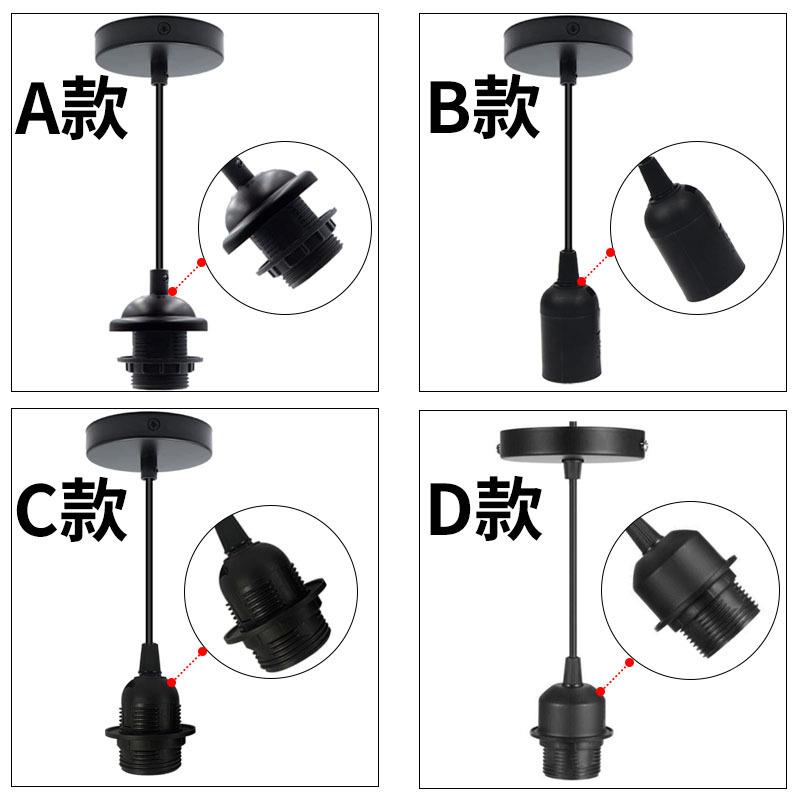 A款

B款

C款

D款