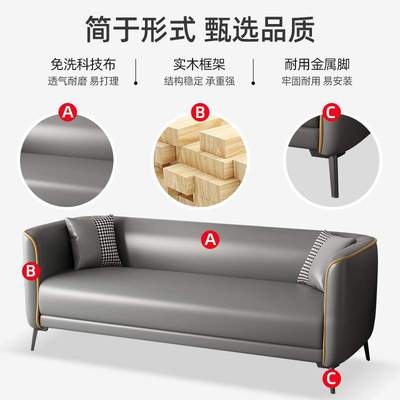 简于形式 甄选品质

免洗科技布
透气耐磨 易打理

实木框架
结构稳定 承重强

耐用金属脚
牢固耐用 易安装

A

B

C

A

B

C