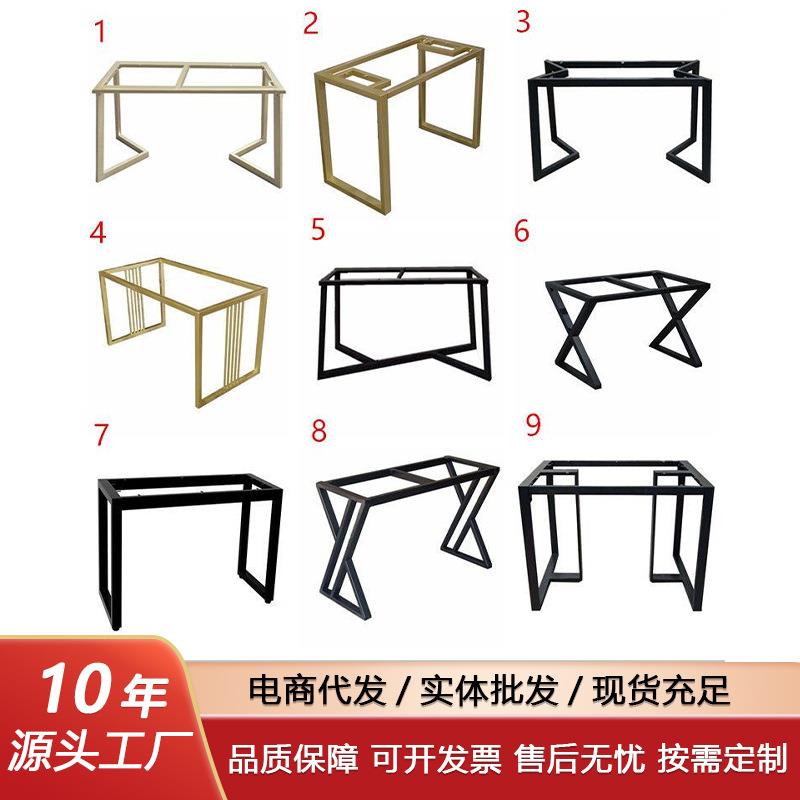 1
2
3
4
5
6
7
8
9

10年
源头工厂

电商代发 / 实体批发 / 现货充足

品质保障 可开发票 售后无忧 按需定制