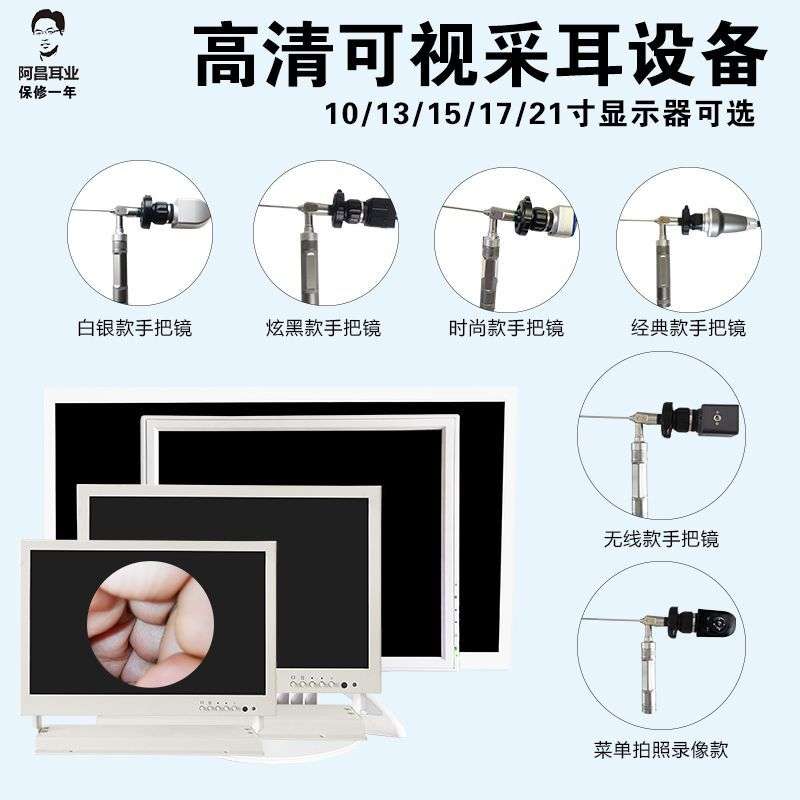 阿昌耳业
保修一年

高清可视采耳设备

10/13/15/17/21寸显示器可选

白银款手把镜

炫黑款手把镜

时尚款手把镜

经典款手把镜

无线款手把镜

菜单拍照录像款