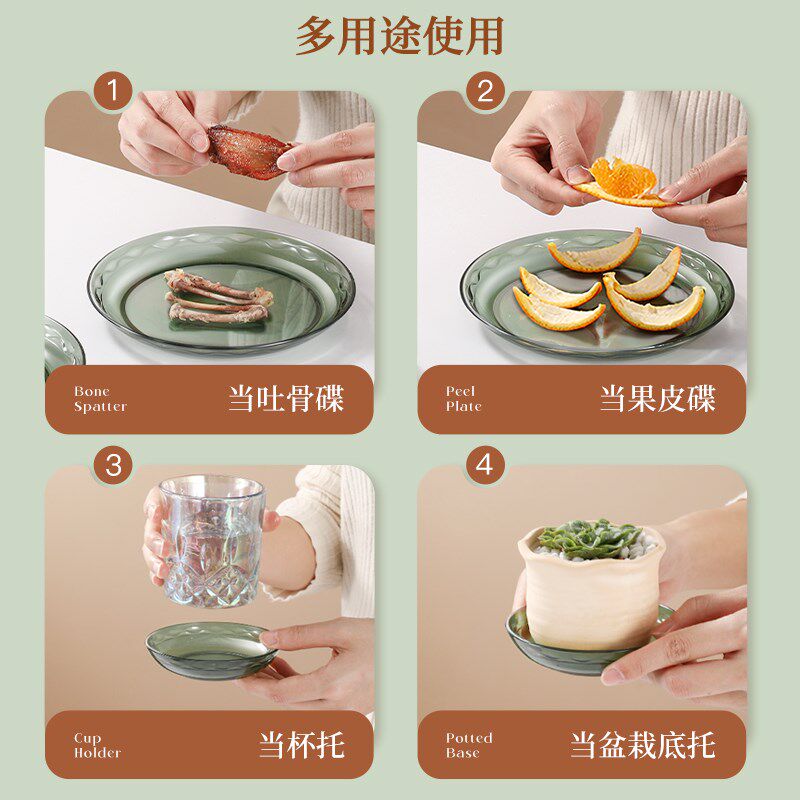 多用途使用

1

Bone Spatter

当吐骨碟

2

Peel Plate

当果皮碟

3

Cup Holder

当杯托

4

Potted Base

当盆栽底托