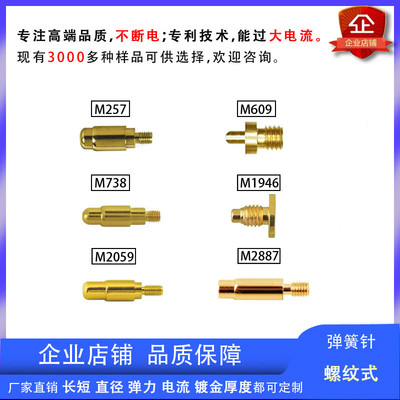 专注高端品质，不断电；专利技术，能过大电流。
现有3000多种样品可供选择，欢迎咨询。

企
企业店铺

M257

M609

M738

M1946

M2059

M2887

企业店铺 品质保障

弹簧针
螺纹式

厂家直销 长短 直径 弹力 电流 镀金厚度都可定制