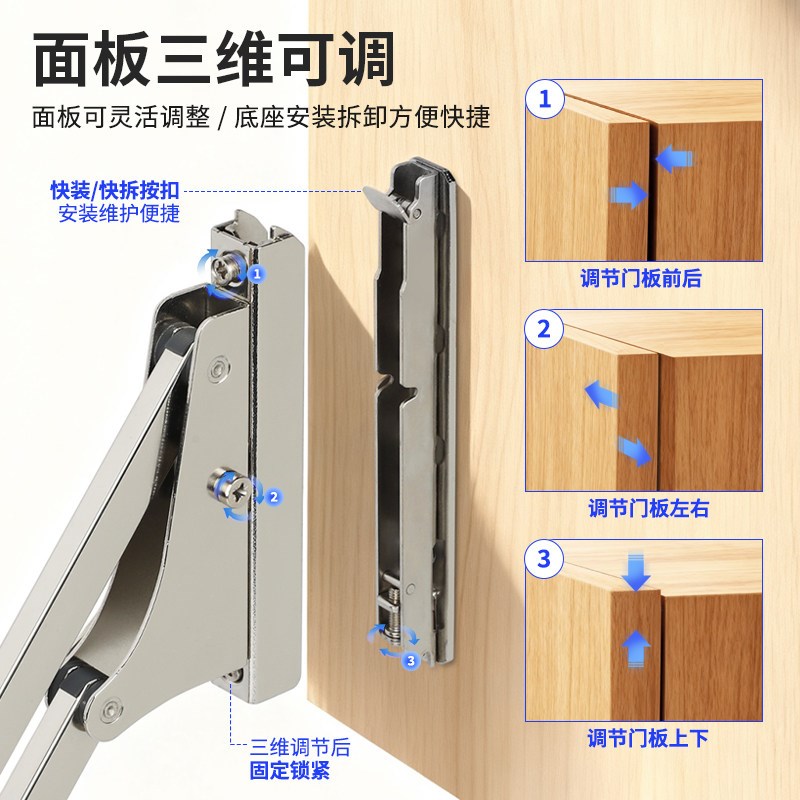 面板三维可调

面板可灵活调整 / 底座安装拆卸方便快捷

快装/快拆按扣
安装维护便捷

1

2

3

三维调节后
固定锁紧

1
调节门板前后

2
调节门板左右

3
调节门板上下