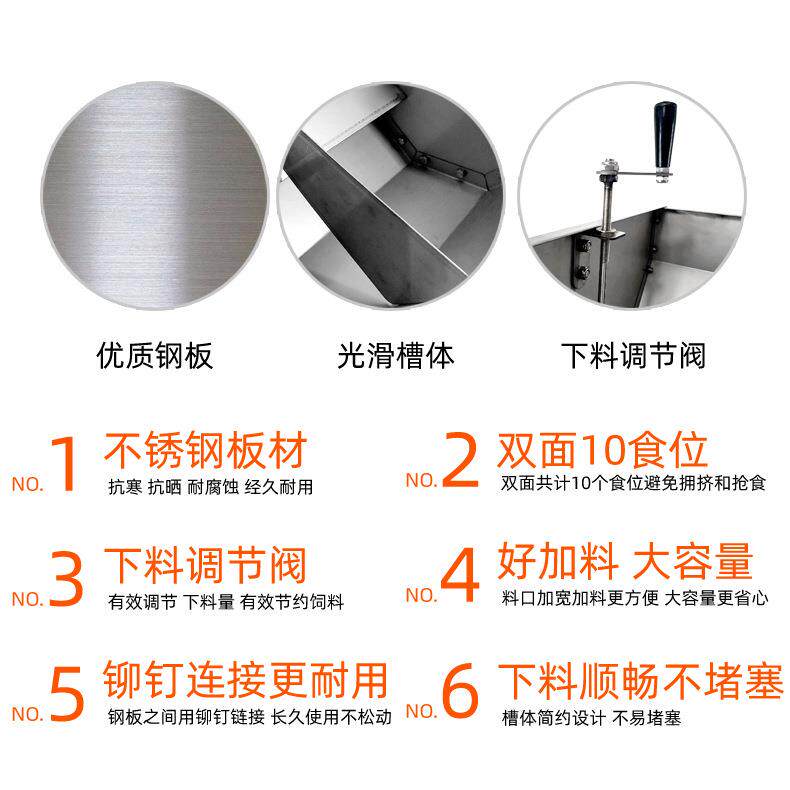 优质钢板

光滑槽体

下料调节阀

NO. 1 不锈钢板材
抗寒 抗晒 耐腐蚀 经久耐用

NO. 2 双面10食位
双面共计10个食位避免拥挤和抢食

NO. 3 下料调节阀
有效调节 下料量 有效节约饲料

NO. 4 好加料 大容量
料口加宽加料更方便 大容量更省心

NO. 5 铆钉连接更耐用
钢板之间用铆钉链接 长久使用不松动

NO. 6 下料顺畅不堵塞
槽体简约设计 不易堵塞