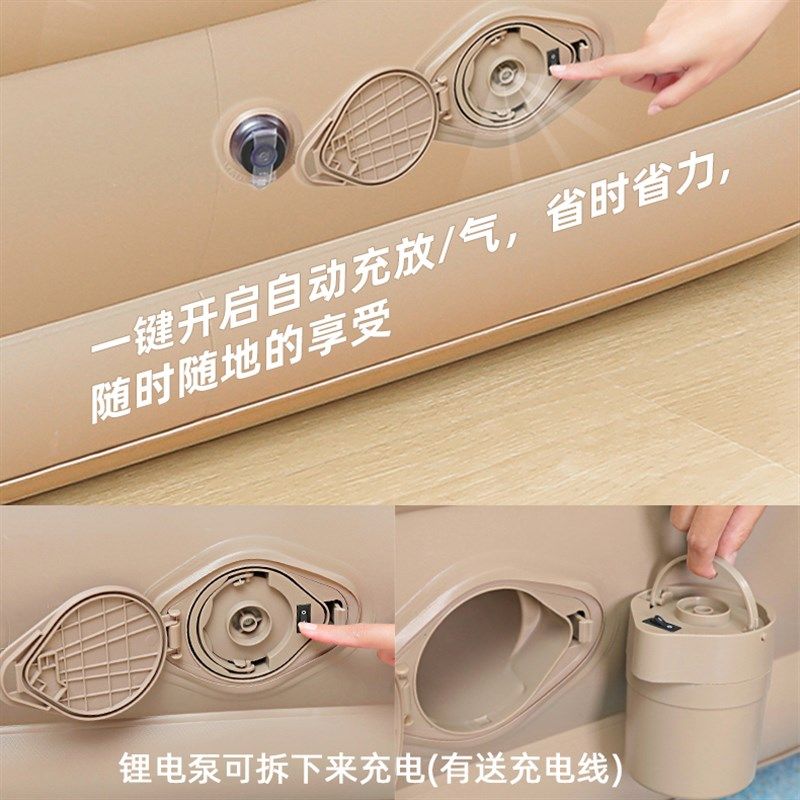 一键开启自动充放/气，省时省力，随时随地的享受

锂电泵可拆下来充电(有送充电线)