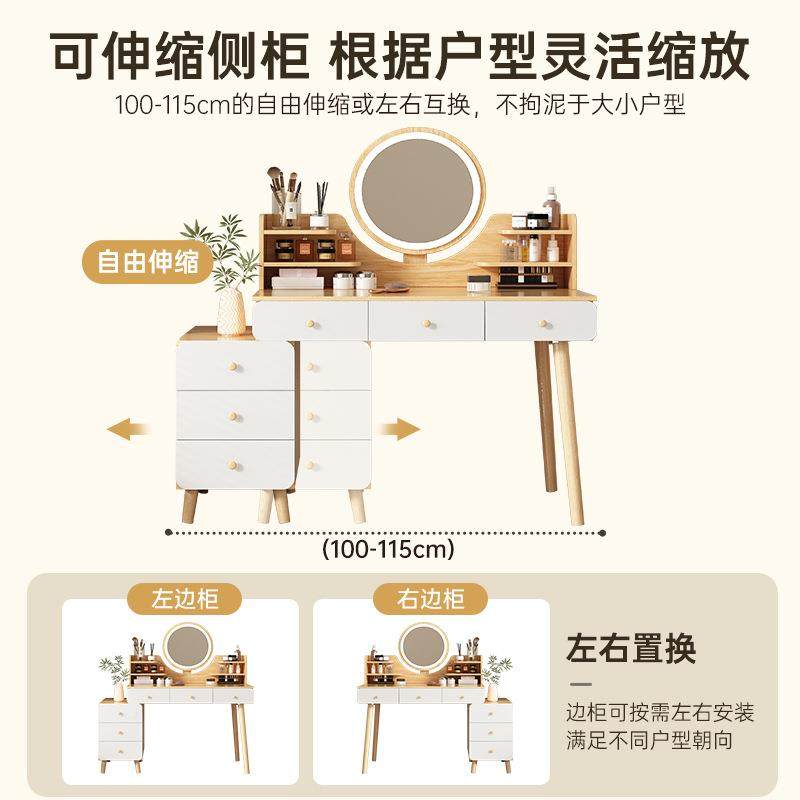 可伸缩侧柜 根据户型灵活缩放

100-115cm的自由伸缩或左右互换，不拘泥于大小户型

自由伸缩

(100-115cm)

左边柜

右边柜

左右置换

边柜可按需左右安装
满足不同户型朝向