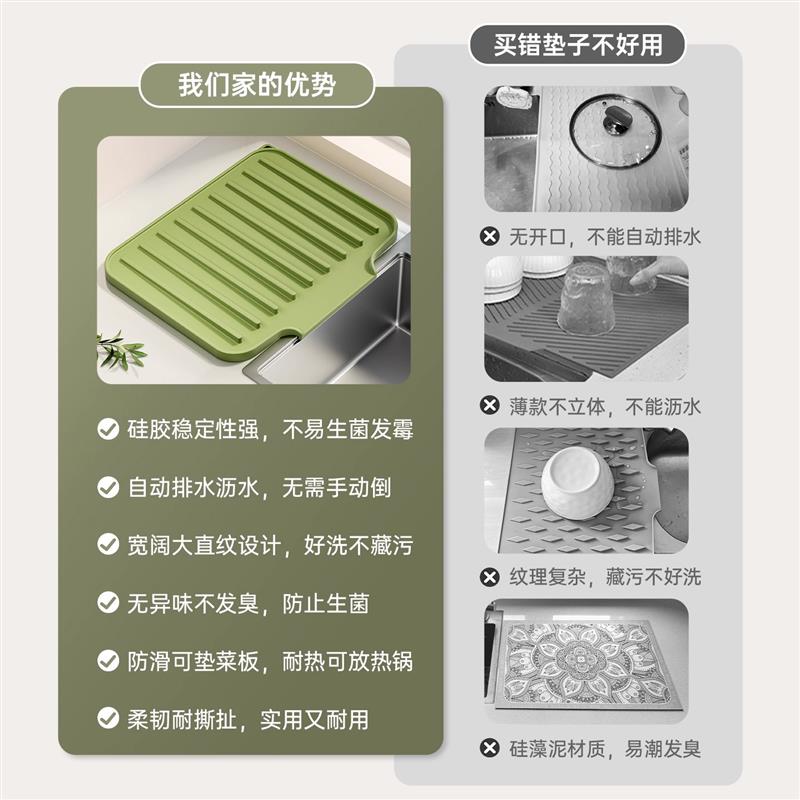 我们家的优势

硅胶稳定性强，不易生菌发霉

自动排水沥水，无需手动倒

宽阔大直纹设计，好洗不藏污

无异味不发臭，防止生菌

防滑可垫菜板，耐热可放热锅

柔韧耐撕扯，实用又耐用

买错垫子不好用

无开口，不能自动排水

薄款不立体，不能沥水

纹理复杂，藏污不好洗

硅藻泥材质，易潮发臭