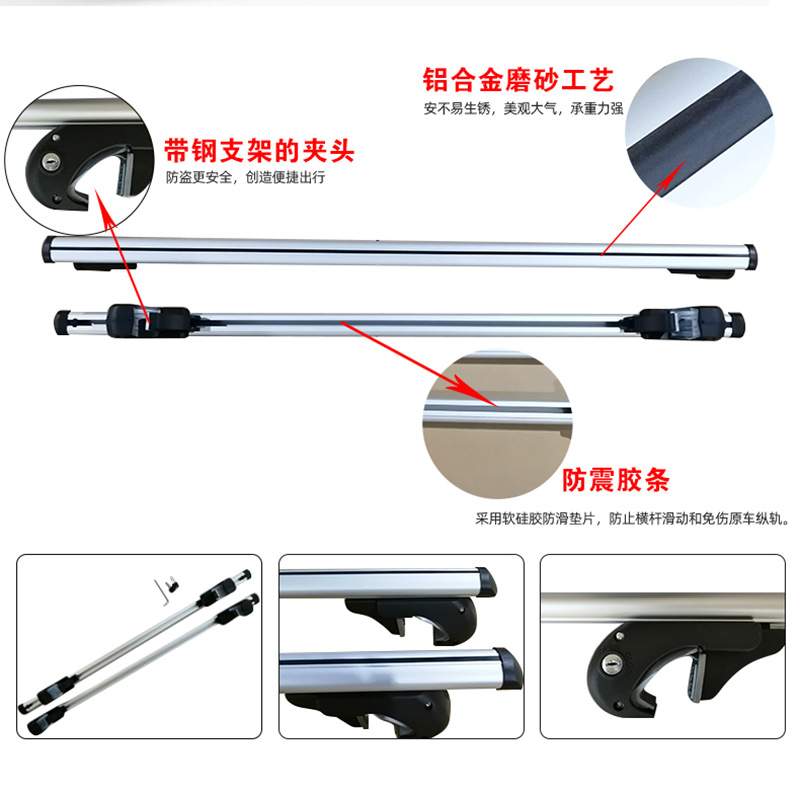 铝合金磨砂工艺
安不易生锈，美观大气，承重力强

带钢支架的夹头
防盗更安全，创造便捷出行

防震胶条
采用软硅胶防滑垫片，防止横杆滑动和免伤原车纵轨。