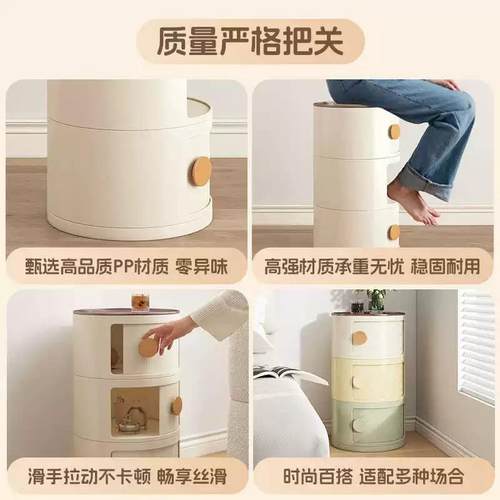 质量严格把关

甄选高品质PP材质 零异味

高强材质承重无忧 稳固耐用

滑手拉动不卡顿 畅享丝滑

时尚百搭 适配多种场合