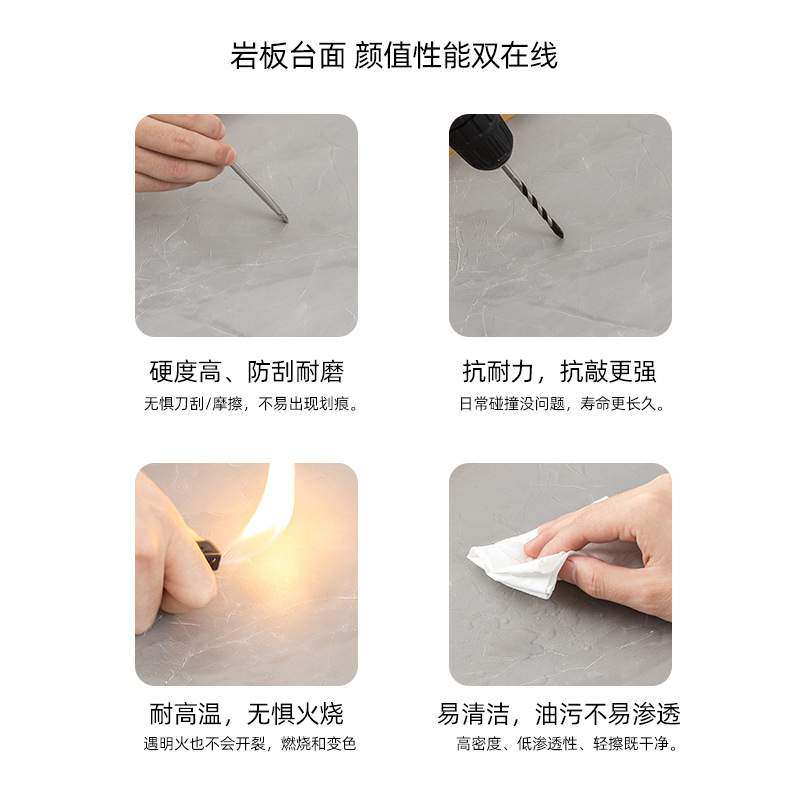 岩板台面 颜值性能双在线

硬度高、防刮耐磨
无惧刀刮/摩擦，不易出现划痕。

抗耐力，抗敲更强
日常碰撞没问题，寿命更长久。

耐高温，无惧火烧
遇明火也不会开裂，燃烧和变色

易清洁，油污不易渗透
高密度、低渗透性、轻擦既干净。