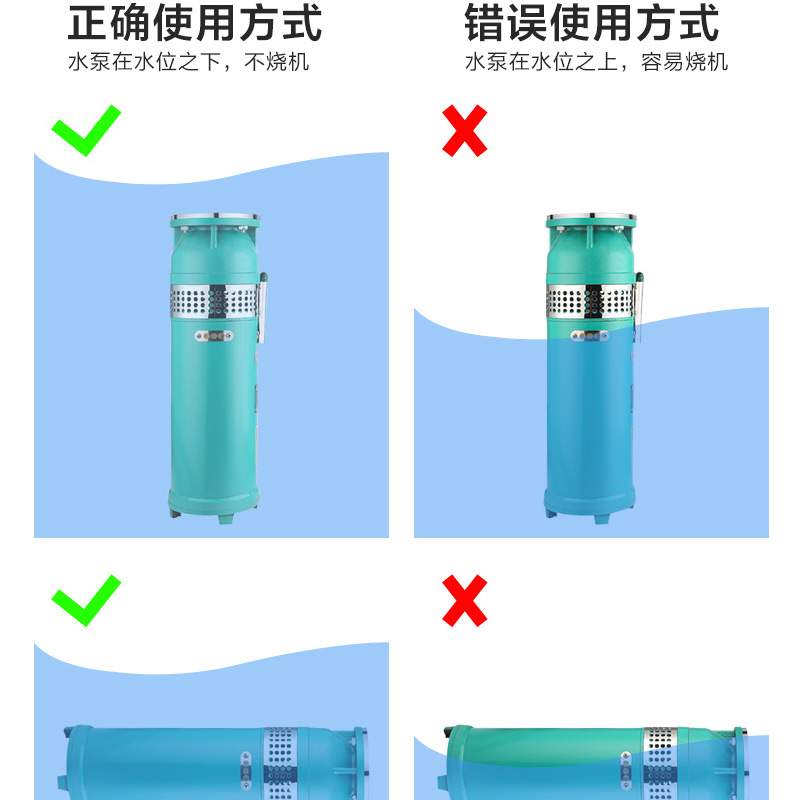 正确使用方式
水泵在水位之下，不烧机

错误使用方式
水泵在水位之上，容易烧机