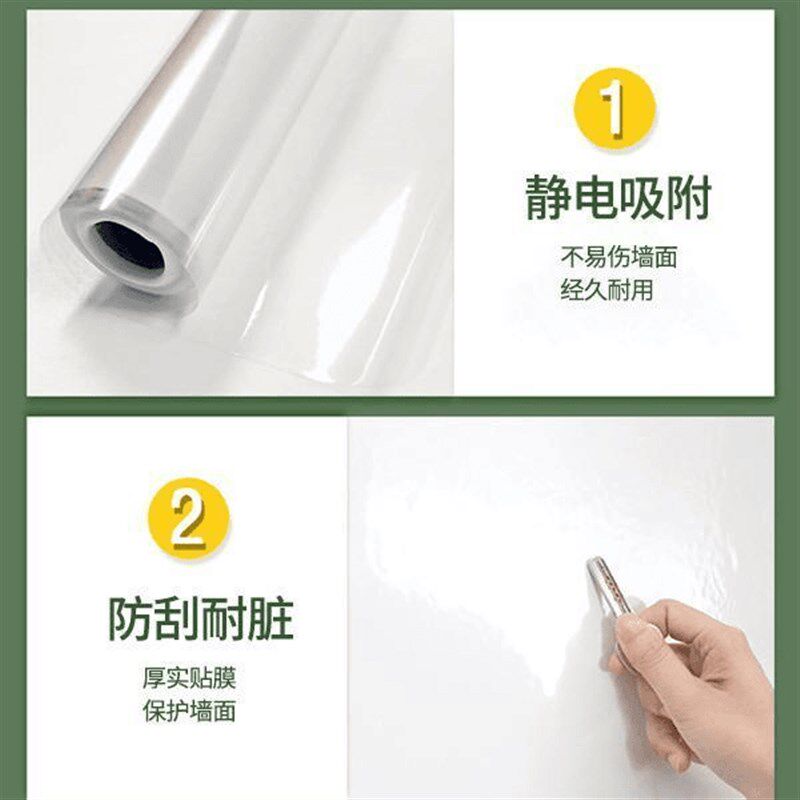 1
静电吸附
不易伤墙面
经久耐用

2
防刮耐脏
厚实贴膜
保护墙面