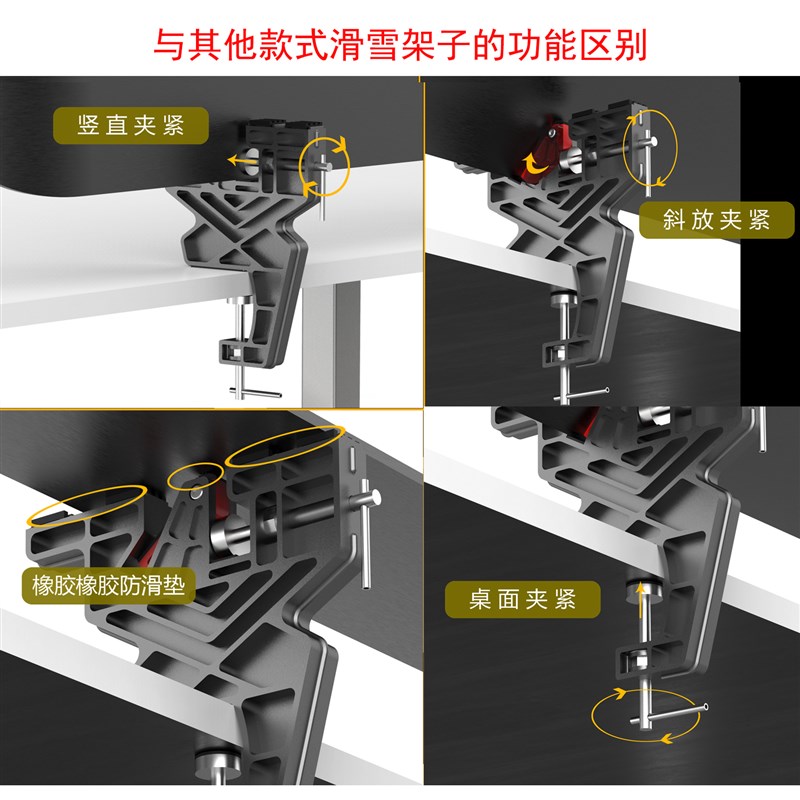 与其他款式滑雪架子的功能区别

竖直夹紧

斜放夹紧

橡胶橡胶防滑垫

桌面夹紧