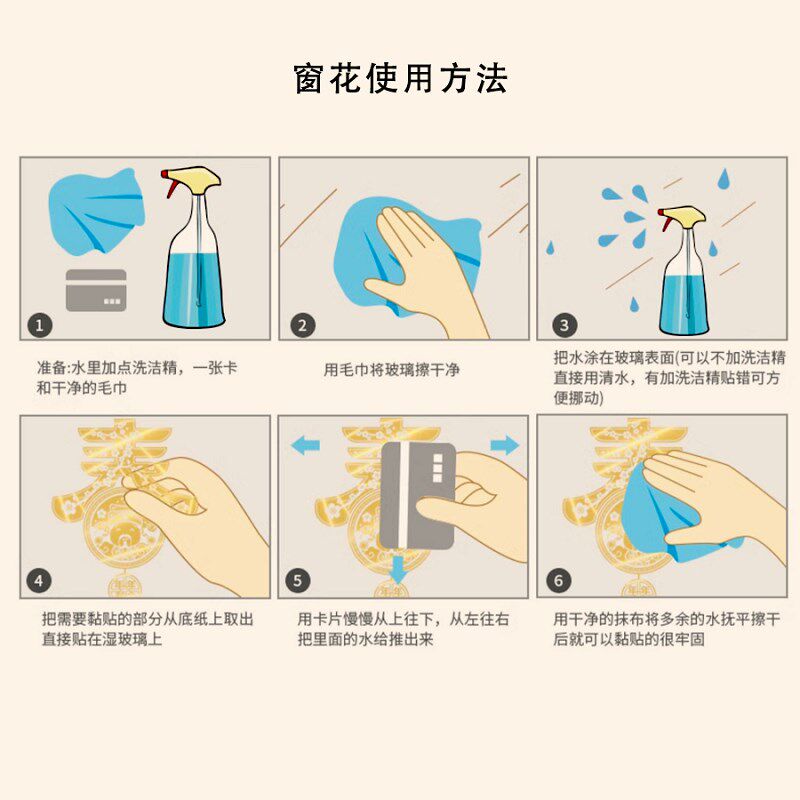 窗花使用方法

1

准备:水里加点洗洁精，一张卡和干净的毛巾

2

用毛巾将玻璃擦干净

3

把水涂在玻璃表面(可以不加洗洁精直接用清水，有加洗洁精贴错可方便挪动)

4

把需要黏贴的部分从底纸上取出直接贴在湿玻璃上

5

用卡片慢慢从上往下，从左往右把里面的水给推出来

6

用干净的抹布将多余的水抚平擦干后就可以黏贴的很牢固