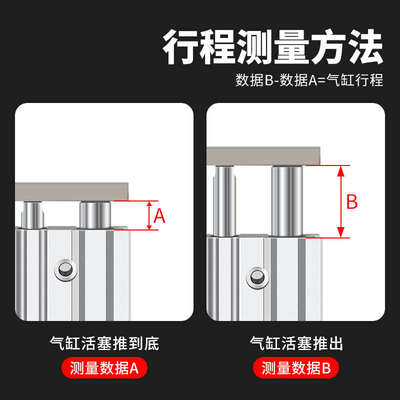 行程测量方法

数据B-数据A=气缸行程

A

B

气缸活塞推到底

测量数据A

气缸活塞推出

测量数据B