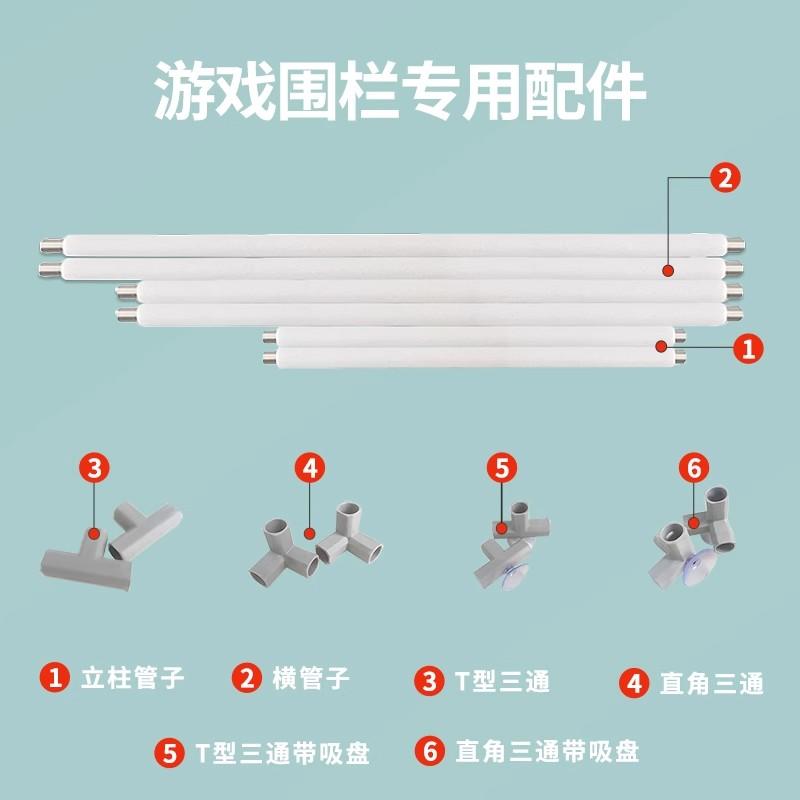 游戏围栏专用配件

2

1

3

4

5

6

1 立柱管子 2 横管子 3 T型三通 4 直角三通

5 T型三通带吸盘 6 直角三通带吸盘