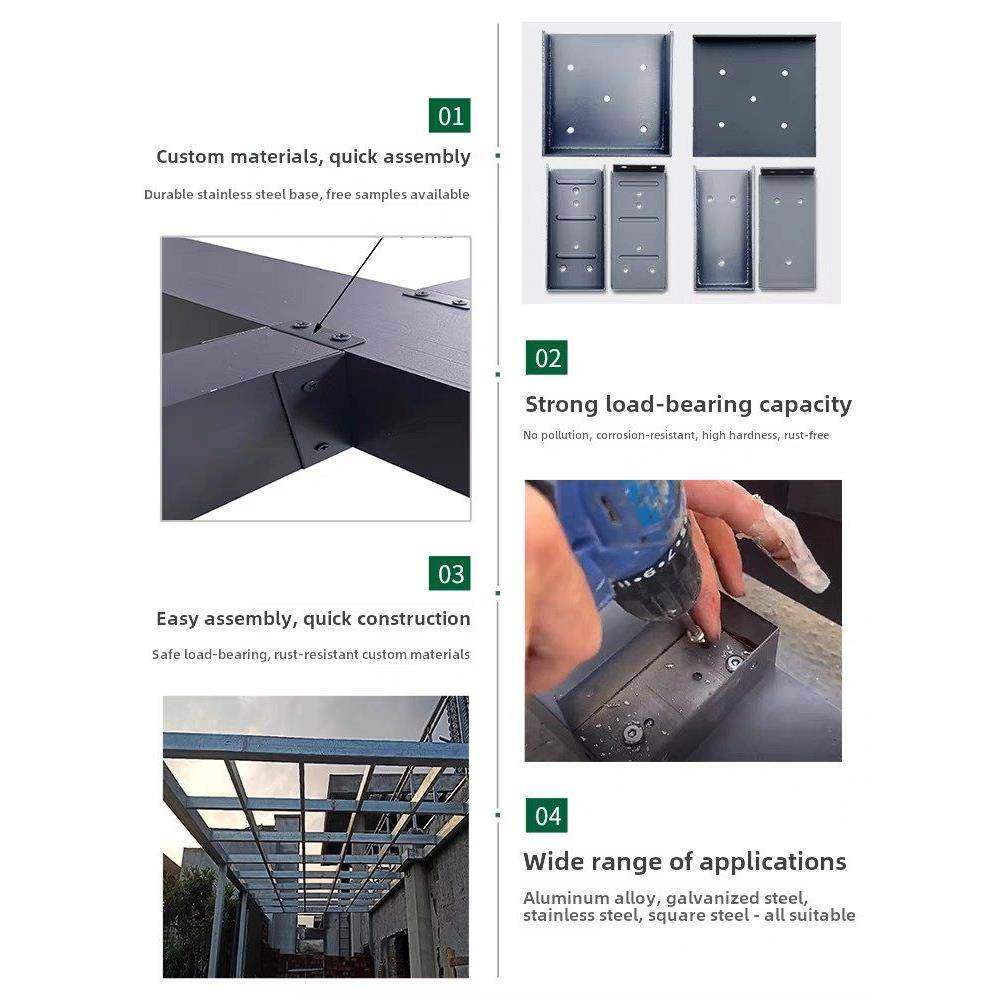 01

Custom materials, quick assembly

Durable stainless steel base, free samples available

02

Strong load-bearing capacity

No pollution, corrosion-resistant, high hardness, rust-free

03

Easy assembly, quick construction

Safe load-bearing, rust-resistant custom materials

04

Wide range of applications

Aluminum alloy, galvanized steel, stainless steel, square steel - all suitable