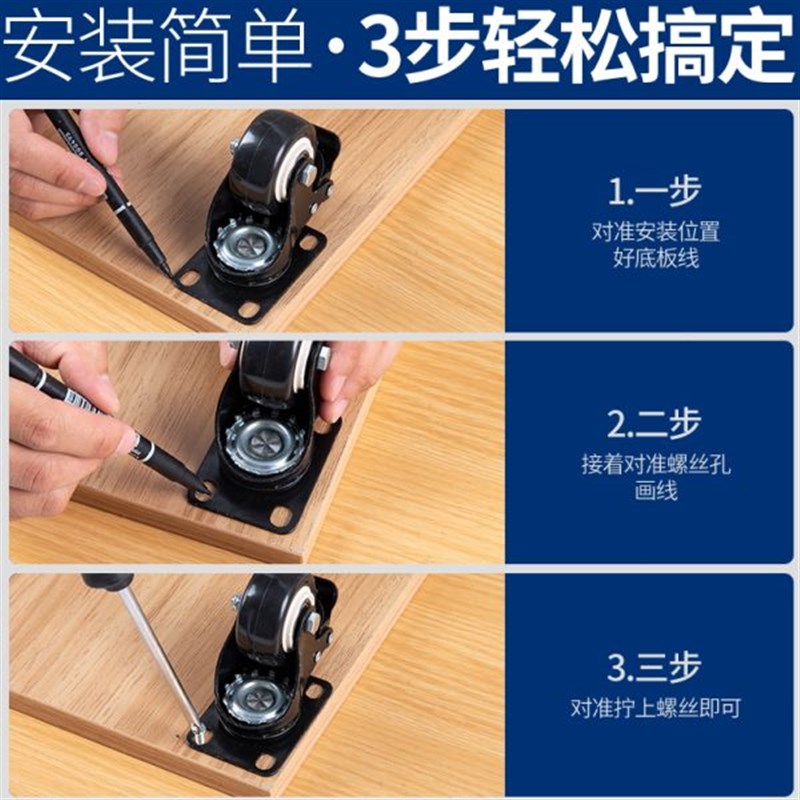 安装简单·3步轻松搞定

1.一步
对准安装位置
好底板线

2.二步
接着对准螺丝孔
画线

3.三步
对准拧上螺丝即可