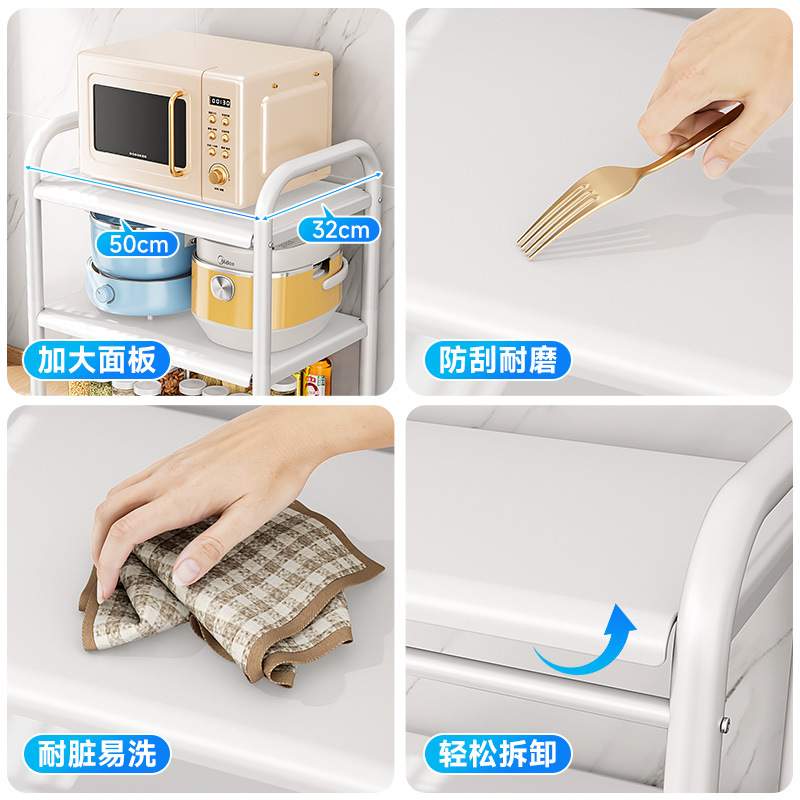 50cm

32cm

加大面板

防刮耐磨

耐脏易洗

轻松拆卸