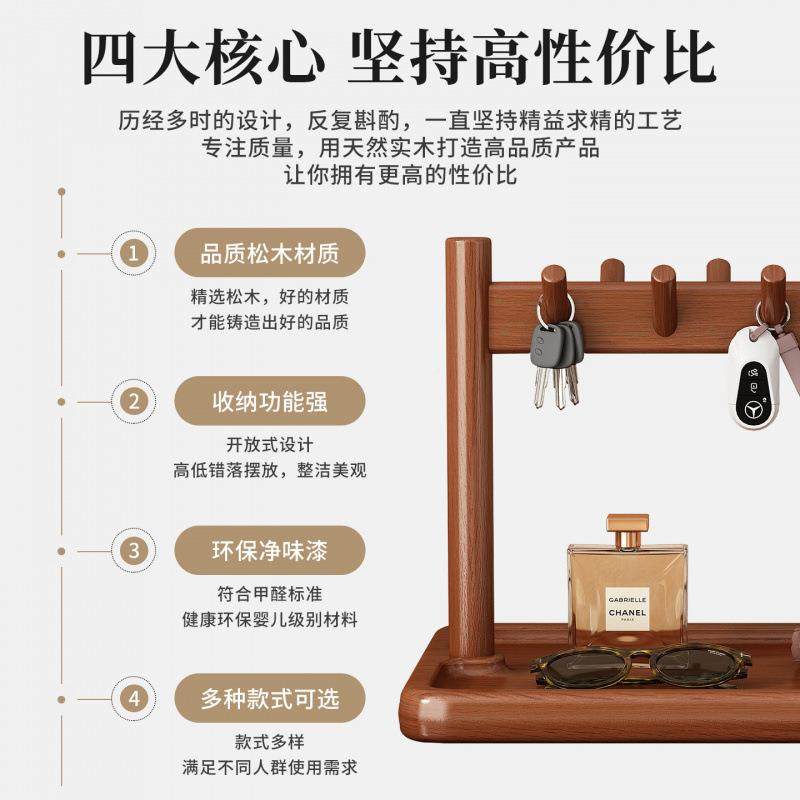 四大核心 坚持高性价比

历经多时的设计，反复斟酌，一直坚持精益求精的工艺
专注质量，用天然实木打造高品质产品
让你拥有更高的性价比

1 品质松木材质
精选松木，好的材质
才能铸造出好的品质

2 收纳功能强
开放式设计
高低错落摆放，整洁美观

3 环保净味漆
符合甲醛标准
健康环保婴儿级别材料

4 多种款式可选
款式多样
满足不同人群使用需求

GABRIELLE
CHANEL
PARIS