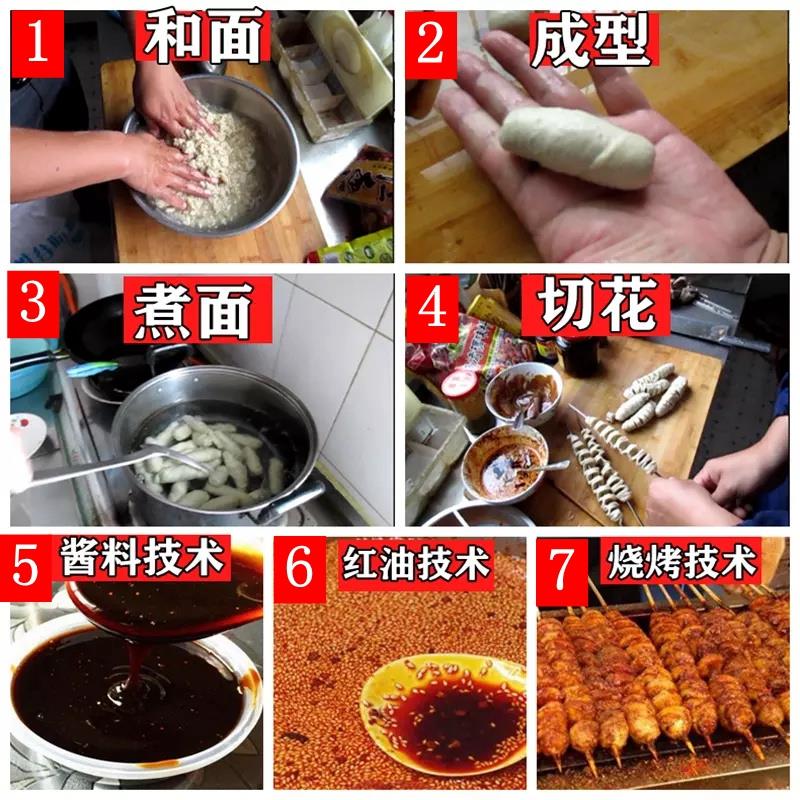 1 和面

2 成型

3 煮面

4 切花

5 酱料技术

6 红油技术

7 烧烤技术