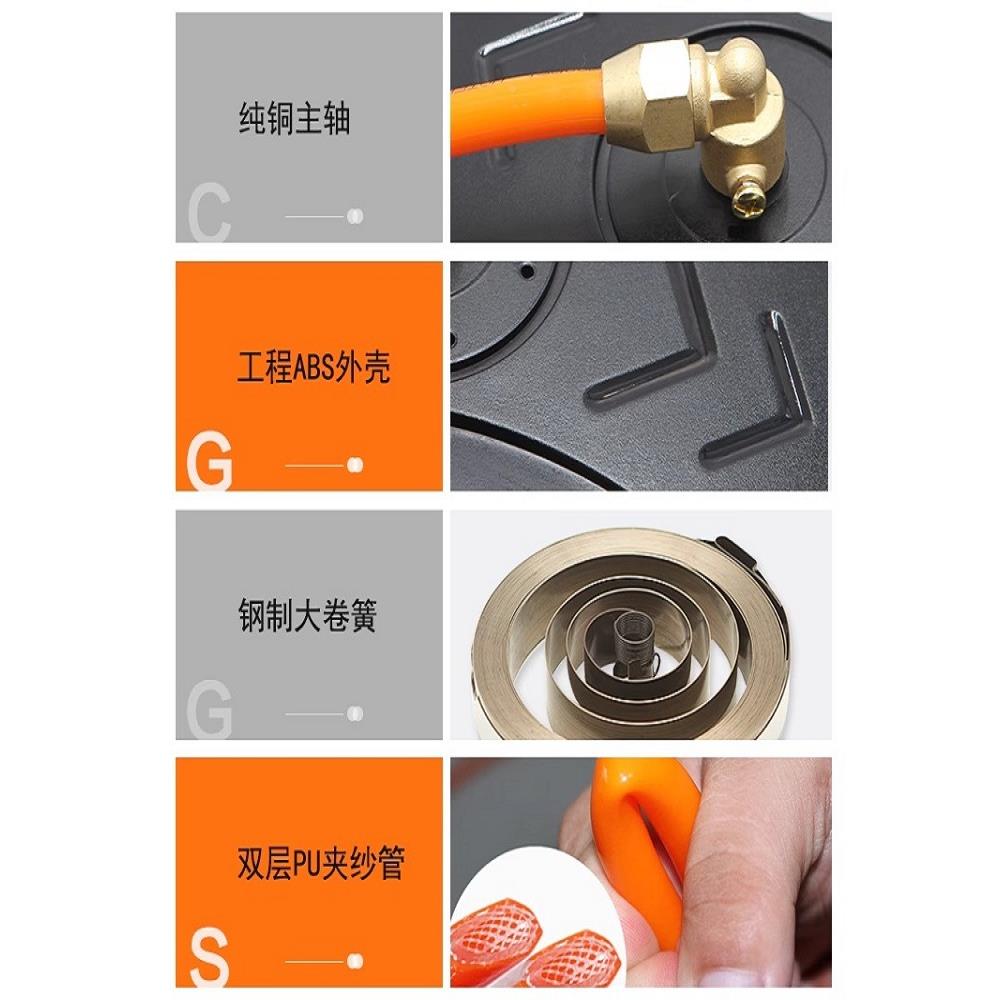 纯铜主轴

C

工程ABS外壳

G

钢制大卷簧

G

双层PU夹纱管

S