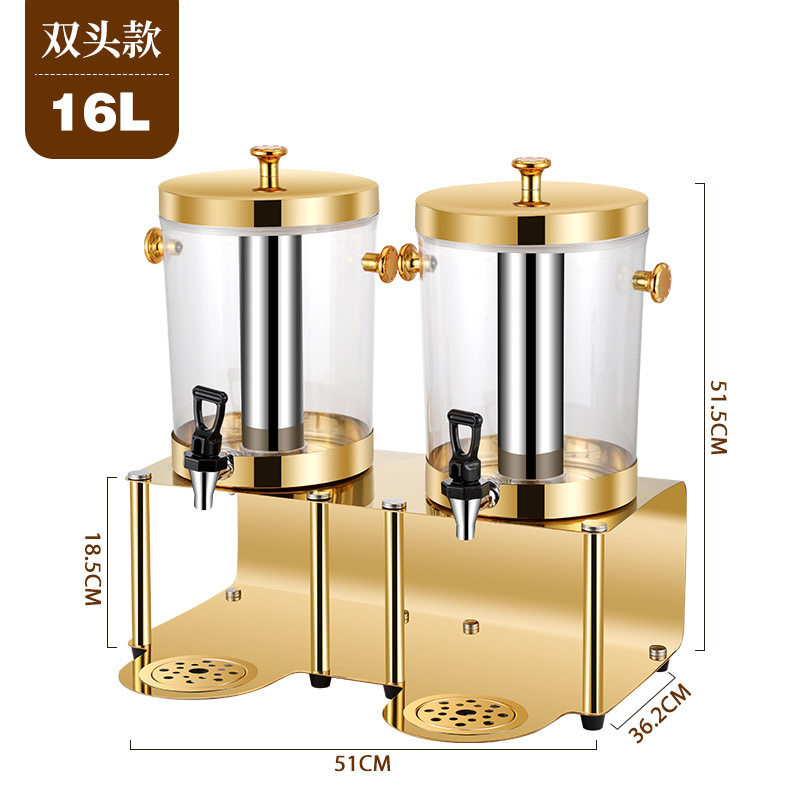 双头款
16L

51.5CM

18.5CM

36.2CM

51CM