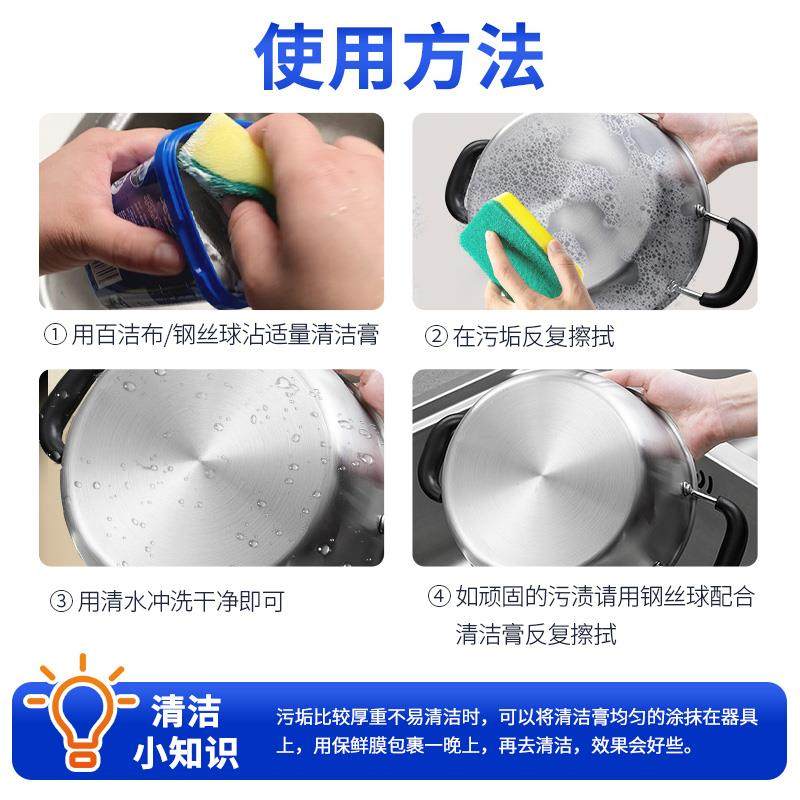 使用方法

① 用百洁布/钢丝球沾适量清洁膏

② 在污垢反复擦拭

③ 用清水冲洗干净即可

④ 如顽固的污渍请用钢丝球配合清洁膏反复擦拭

清洁小知识

污垢比较厚重不易清洁时，可以将清洁膏均匀的涂抹在器具上，用保鲜膜包裹一晚上，再去清洁，效果会好些。