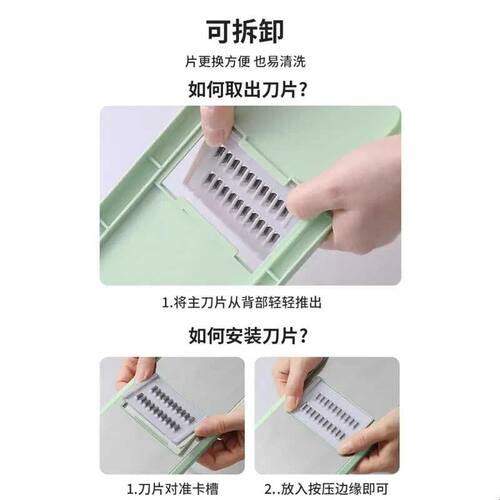 可拆卸

片更换方便 也易清洗

如何取出刀片?

1.将主刀片从背部轻轻推出

如何安装刀片?

1.刀片对准卡槽

2..放入按压边缘即可