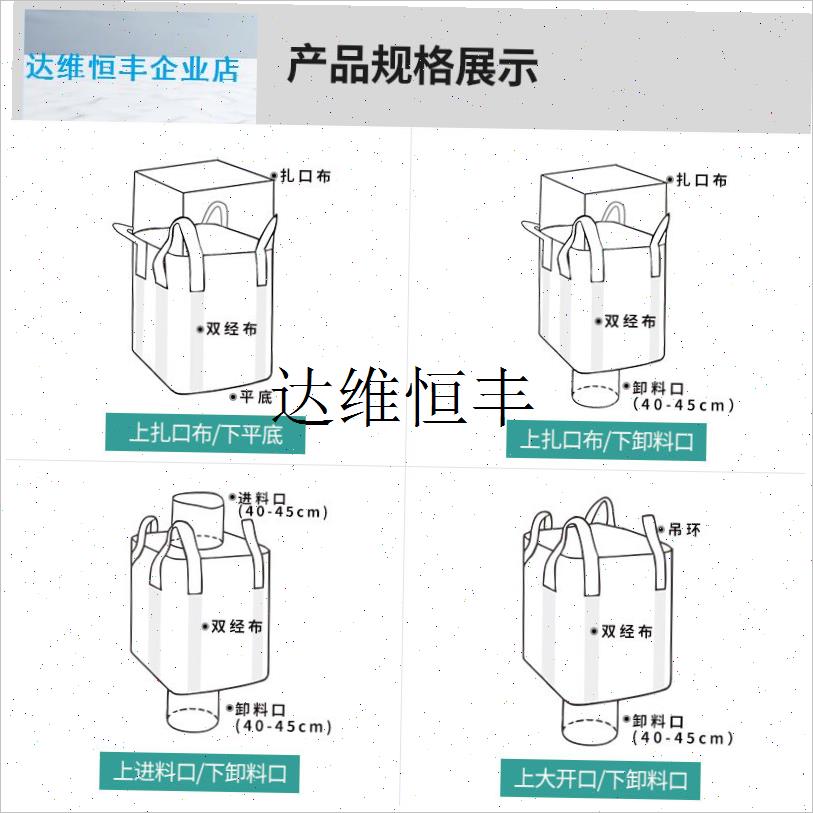 达维恒丰企业店

产品规格展示

扎口布

双经布

平底

上扎口布/下平底

扎口布

双经布

卸料口
(40-45cm)

上扎口布/下卸料口

达维恒丰

进料口
(40-45cm)

双经布

卸料口
(40-45cm)

上进料口/下卸料口

吊环

双经布

卸料口
(40-45cm)

上大开口/下卸料口