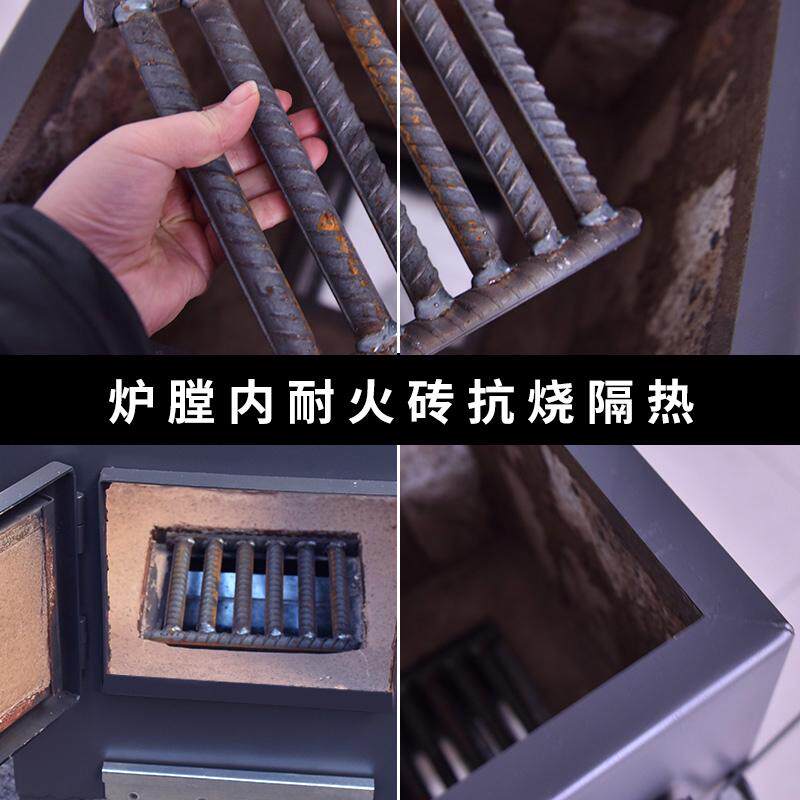 炉膛内耐火砖抗烧隔热