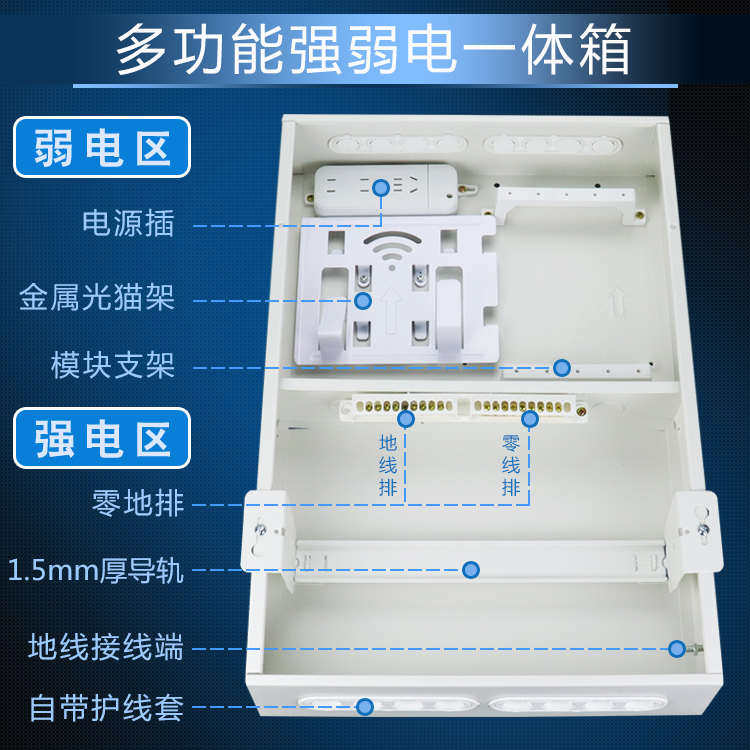 多功能强弱电一体箱

弱电区

电源插

金属光猫架

模块支架

强电区

地线排

零线排

零地排

1.5mm厚导轨

地线接线端

自带护线套