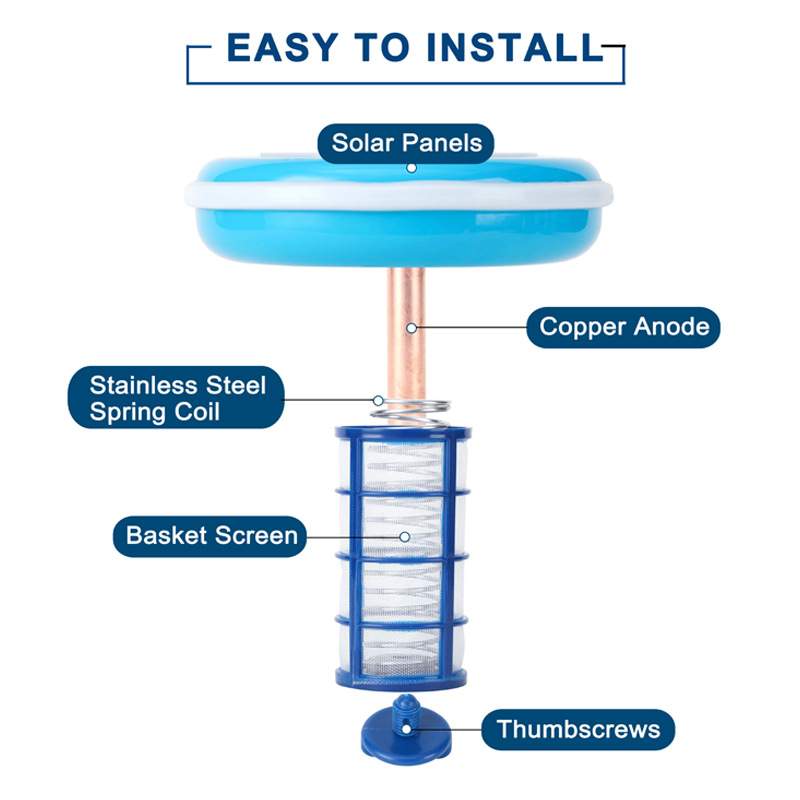 EASY TO INSTALL

Solar Panels

Copper Anode

Stainless Steel Spring Coil

Basket Screen

Thumbscrews